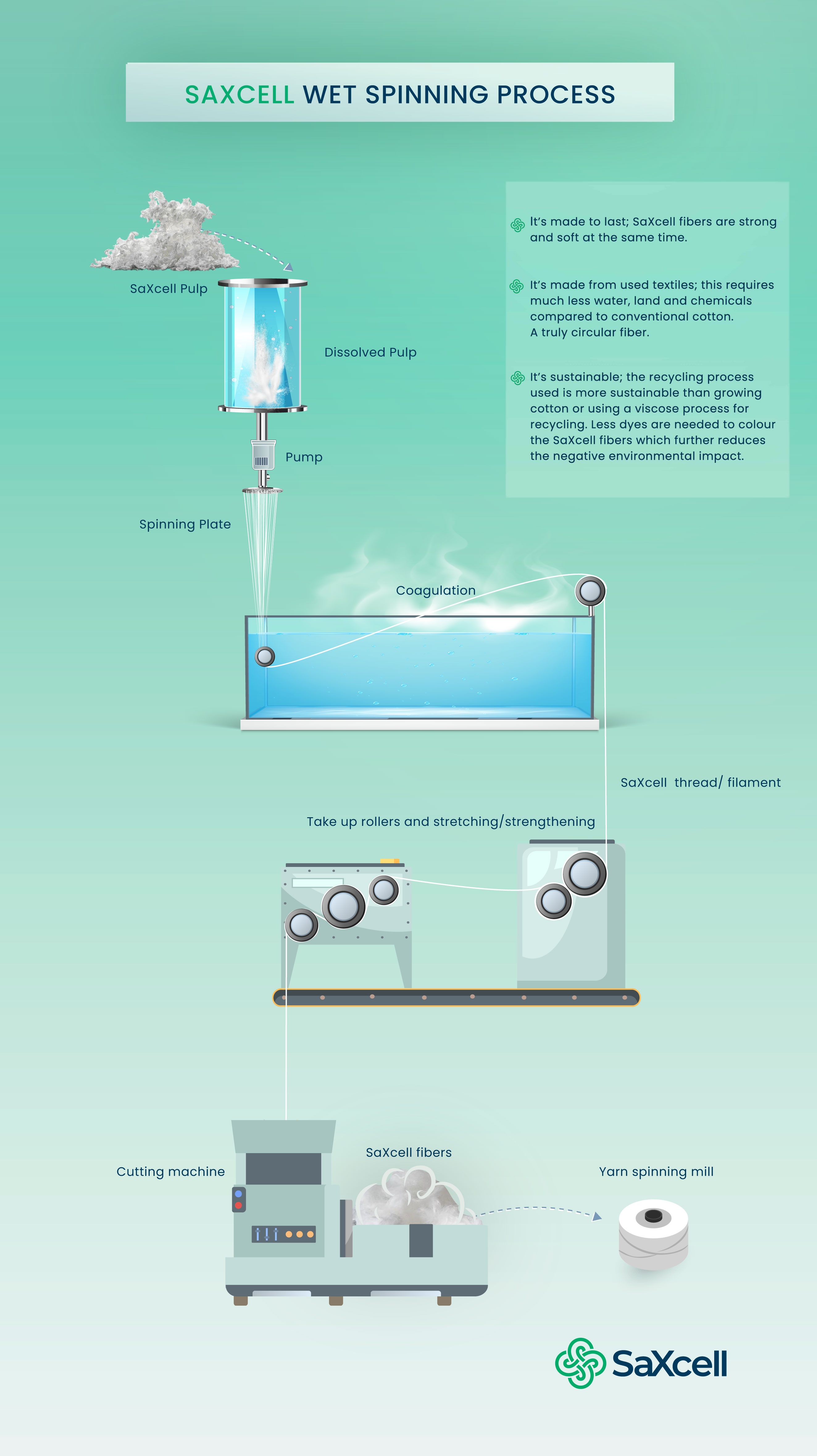 SAXCELL WET SPINNING PROCESS

It's made to last; SaXcell fibers are strong and soft at the same time.

It's made from used textiles; this requires much less water, land and chemicals compared to conventional cotton. A truly circular fiber.

It's sustainable; the recycling process used is more sustainable than growing cotton or using a viscose process for recycling. Less dyes are needed to colour the SaXcell fibers which further reduces the negative environmental impact.

SaXcell Pulp

Dissolved Pulp

Pump

Spinning Plate

Coagulation

SaXcell thread/ filament

Take up rollers and stretching/strengthening

Cutting machine

SaXcell fibers

Yarn spinning mill

SaXcell